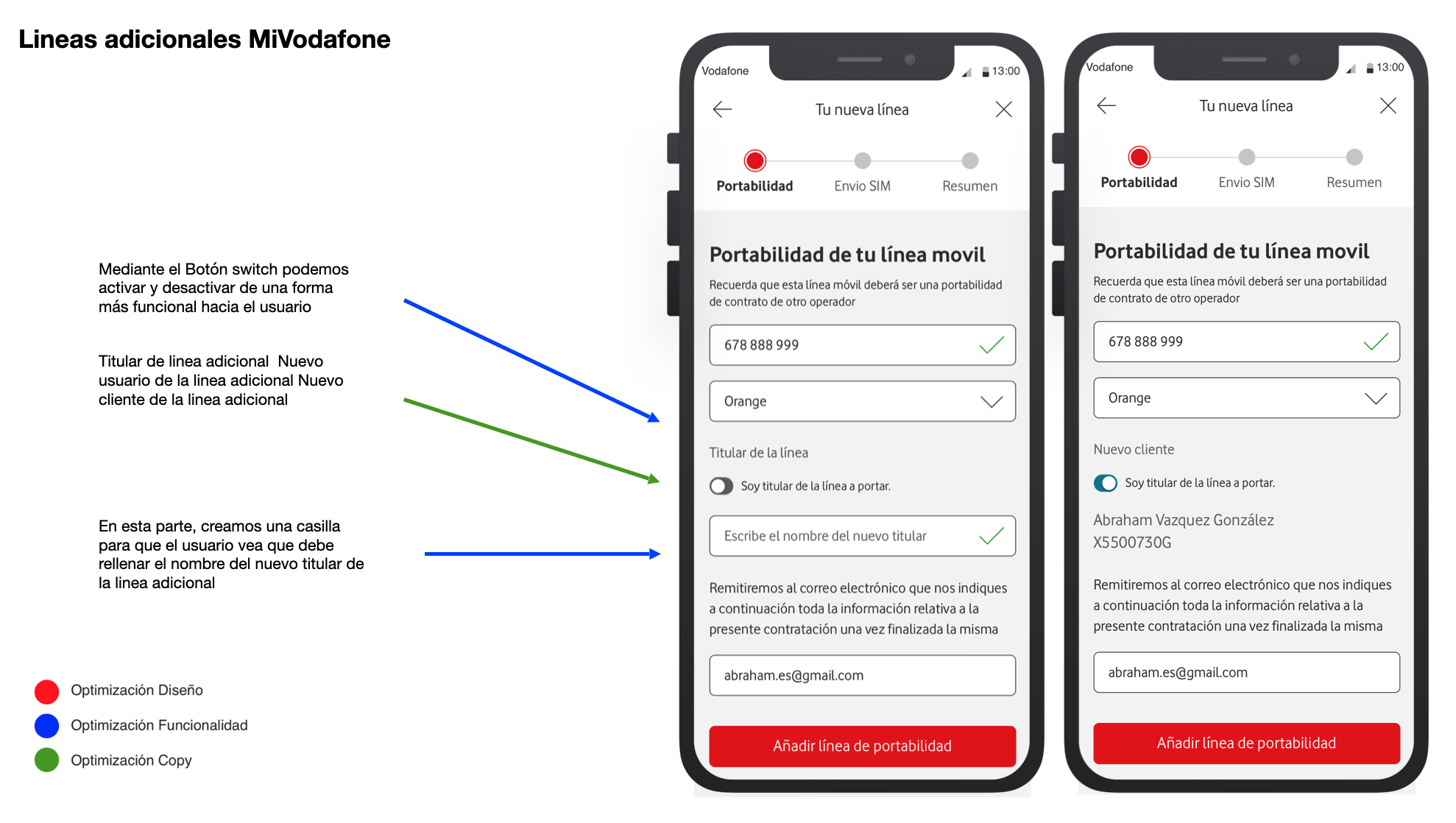 Lineas adicionales MiVodafone

Mediante el Botón switch podemos activar y desactivar de una forma más funcional hacia el usuario

Titular de linea adicional Nuevo usuario de la linea adicional Nuevo cliente de la linea adicional

En esta parte, creamos una casilla para que el usuario vea que debe rellenar el nombre del nuevo titular de la linea adicional

Optimización Diseño
Optimización Funcionalidad
Optimización Copy

Vodafone 13:00
Tu nueva línea
Portabilidad Envio SIM Resumen
Portabilidad de tu línea movil
Recuerda que esta línea móvil deberá ser una portabilidad de contrato de otro operador
678 888 999
Orange
Titular de la línea
Soy titular de la línea a portar.
Escribe el nombre del nuevo titular
Remitiremos al correo electrónico que nos indiques a continuación toda la información relativa a la presente contratación una vez finalizada la misma
abraham.es@gmail.com
Añadir línea de portabilidad

Vodafone 13:00
Tu nueva línea
Portabilidad Envio SIM Resumen
Portabilidad de tu línea movil
Recuerda que esta línea móvil deberá ser una portabilidad de contrato de otro operador
678 888 999
Orange
Nuevo cliente
Soy titular de la línea a portar.
Abraham Vazquez González
X5500730G
Remitiremos al correo electrónico que nos indiques a continuación toda la información relativa a la presente contratación una vez finalizada la misma
abraham.es@gmail.com
Añadir línea de portabilidad